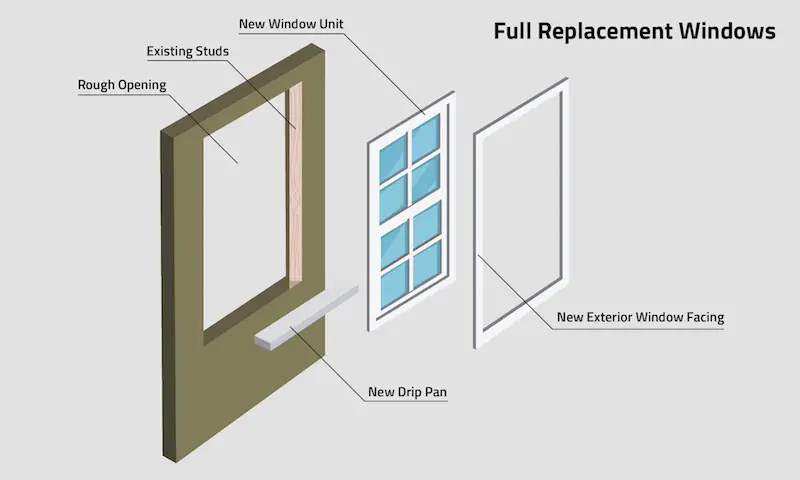 Full Replacement Windows

New Window Unit

Existing Studs

Rough Opening

New Exterior Window Facing

New Drip Pan